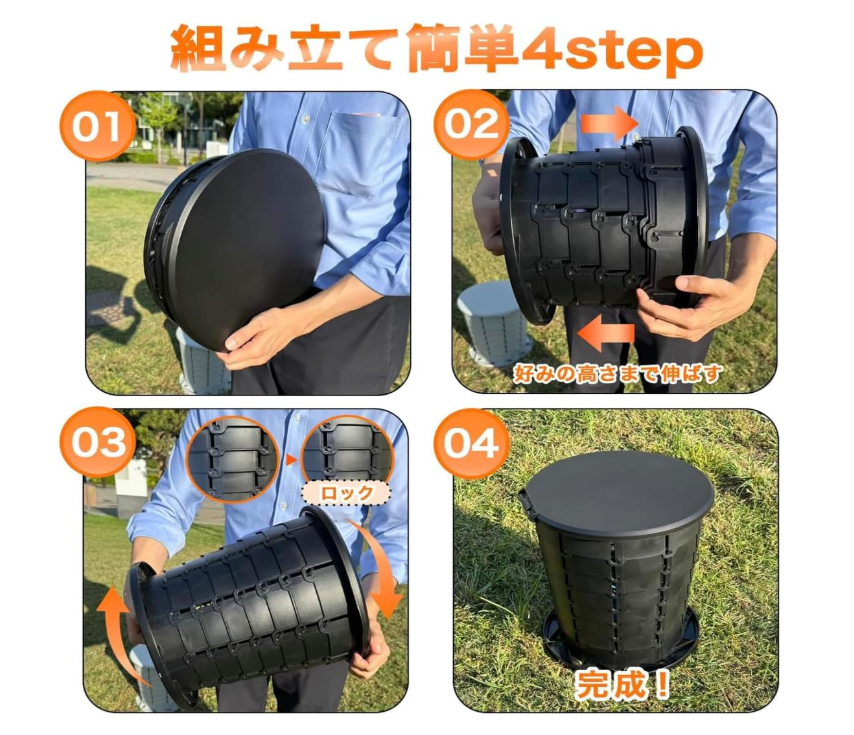 組み立て簡単4step

01

02

好みの高さまで伸ばす

03

ロック

04

完成！